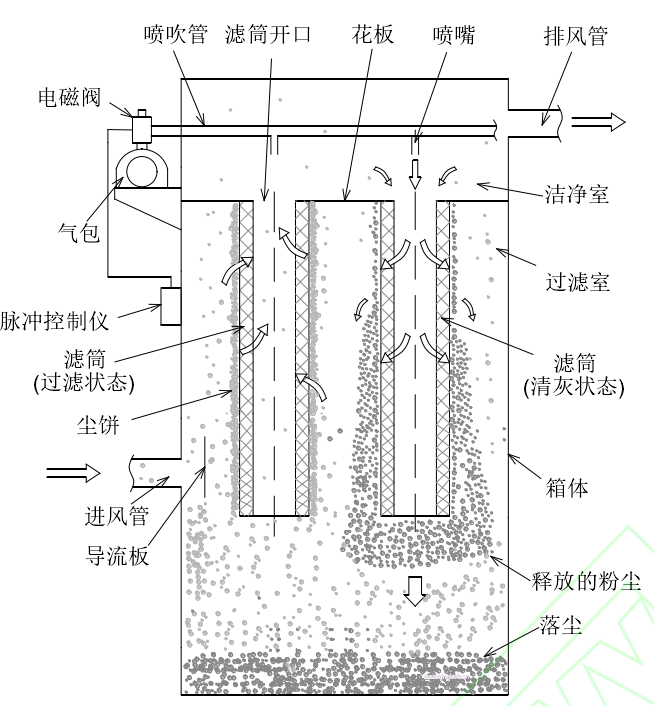 喷吹管
滤筒开口
花板
喷嘴
排风管
电磁阀
洁净室
气包
过滤室
脉冲控制仪
滤筒
(过滤状态)
滤筒
(清灰状态)
尘饼
箱体
进风管
导流板
释放的粉尘
落尘